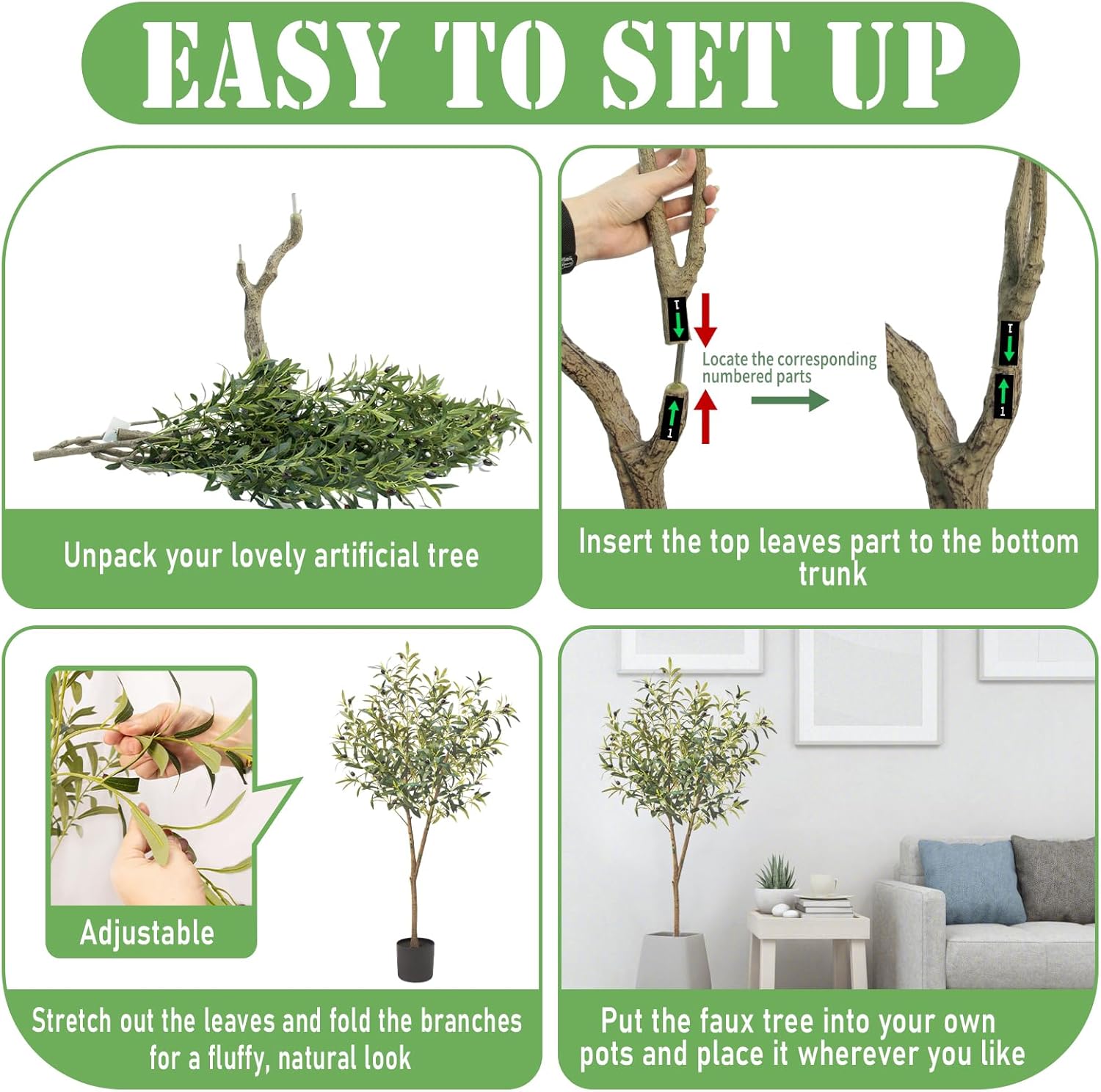 EASY TO SET UP

Unpack your lovely artificial tree

1

1

Locate the corresponding numbered parts

1

1

Insert the top leaves part to the bottom trunk

Adjustable

Stretch out the leaves and fold the branches for a fluffy, natural look

Put the faux tree into your own pots and place it wherever you like