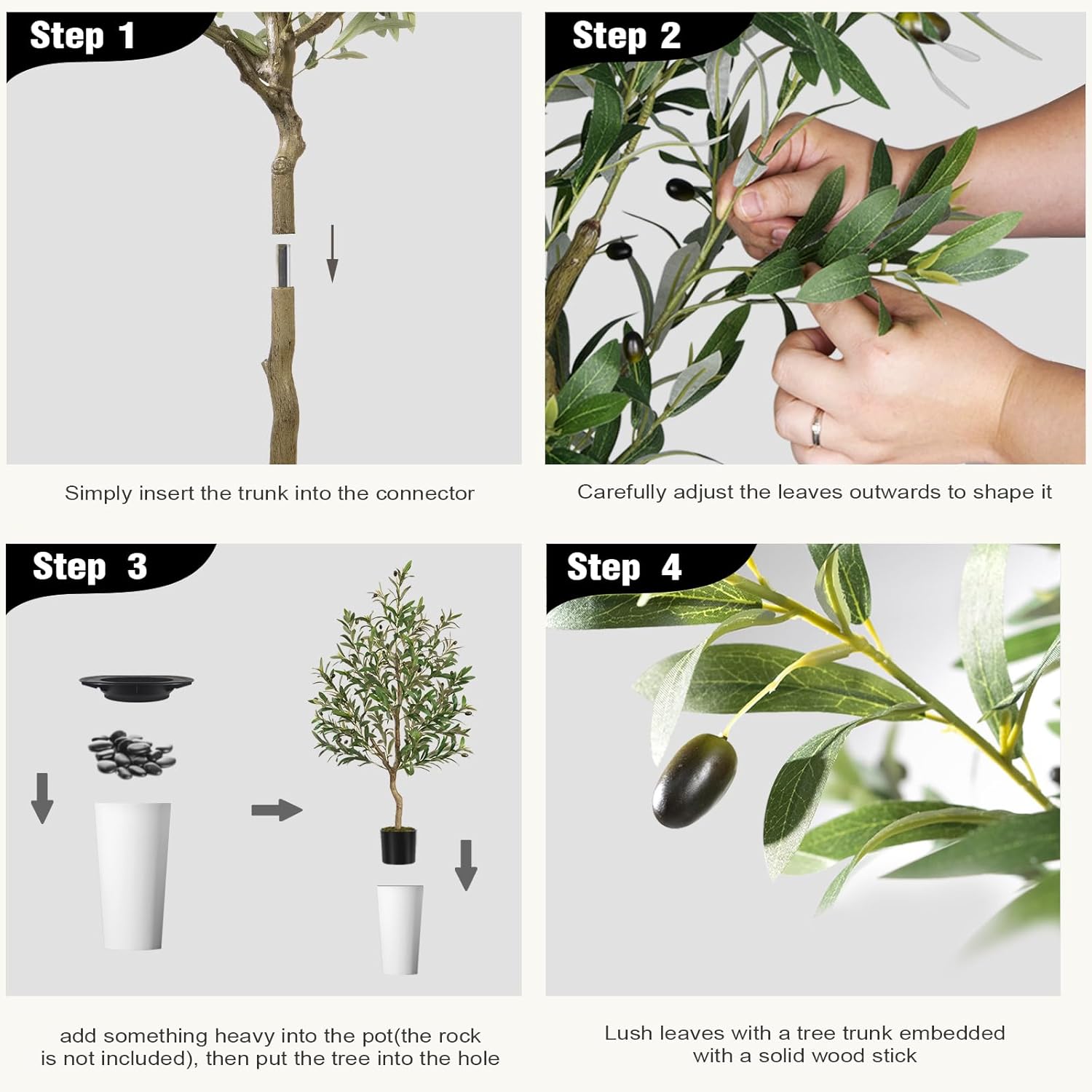 Step 1

Simply insert the trunk into the connector

Step 2

Carefully adjust the leaves outwards to shape it

Step 3

add something heavy into the pot(the rock is not included), then put the tree into the hole

Step 4

Lush leaves with a tree trunk embedded with a solid wood stick