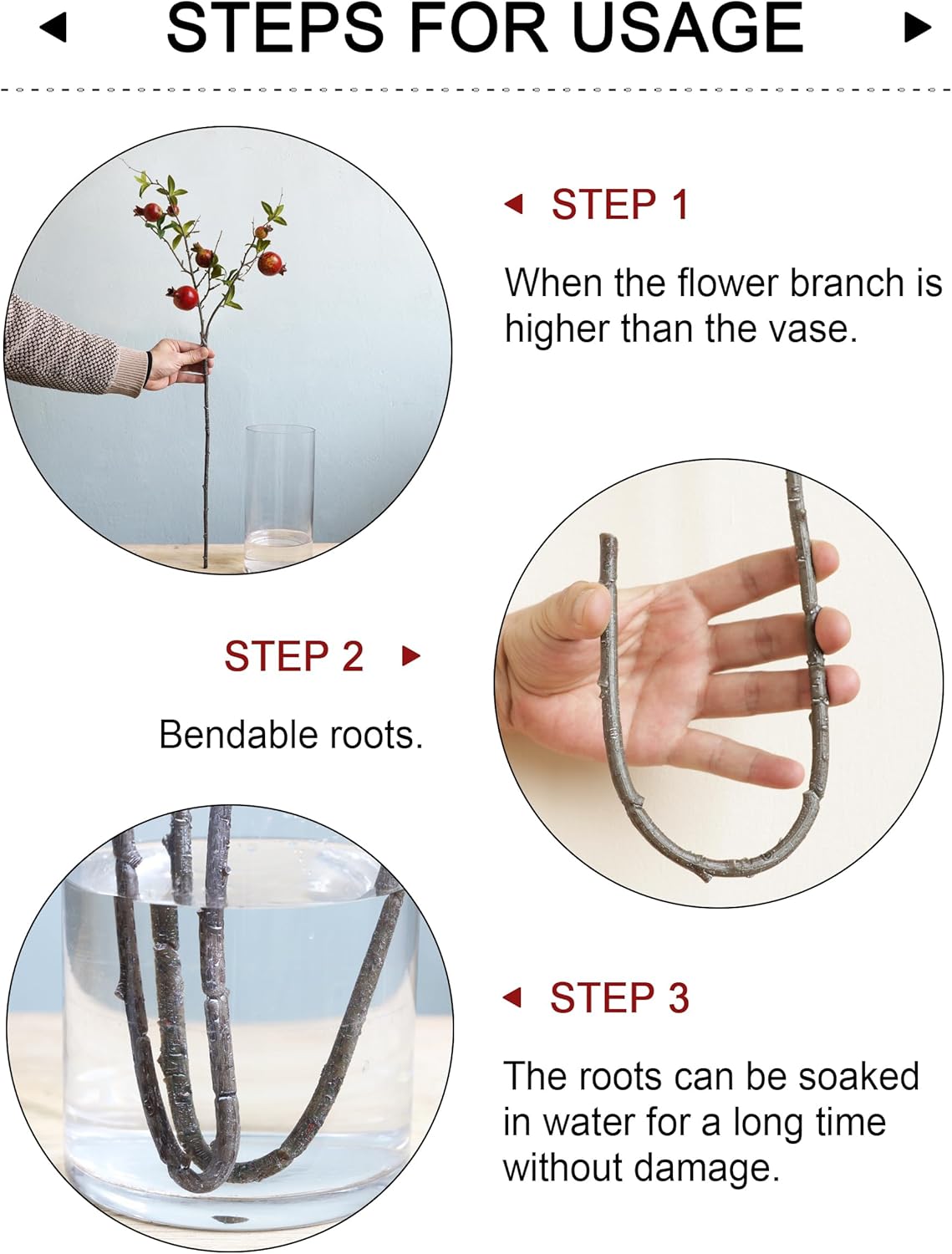 STEPS FOR USAGE

STEP 1

When the flower branch is higher than the vase.

STEP 2

Bendable roots.

STEP 3

The roots can be soaked in water for a long time without damage.