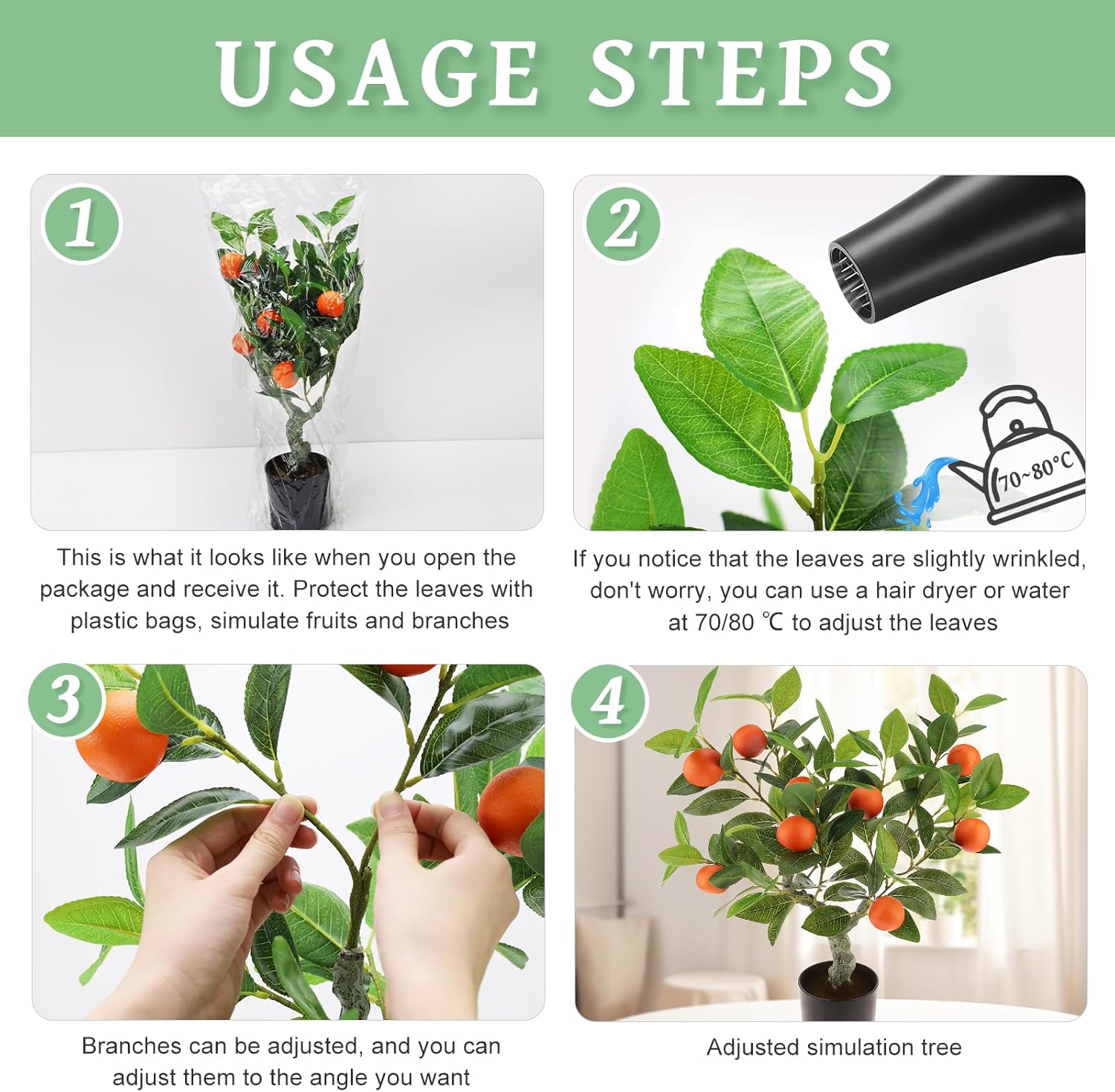 USAGE STEPS

1

This is what it looks like when you open the package and receive it. Protect the leaves with plastic bags, simulate fruits and branches

2

70~80°C

If you notice that the leaves are slightly wrinkled, don't worry, you can use a hair dryer or water at 70/80 ℃ to adjust the leaves

3

Branches can be adjusted, and you can adjust them to the angle you want

4

Adjusted simulation tree