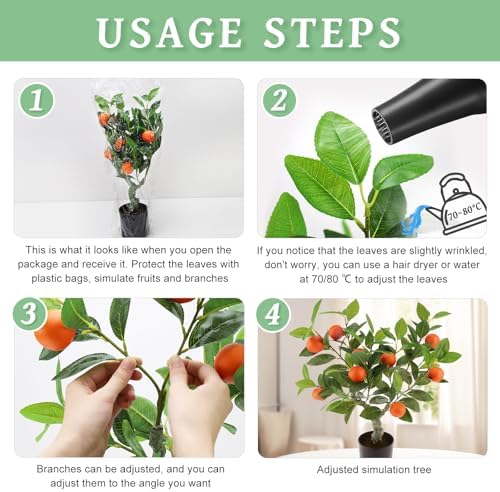 USAGE STEPS

1

This is what it looks like when you open the package and receive it. Protect the leaves with plastic bags, simulate fruits and branches

2

70~80℃

If you notice that the leaves are slightly wrinkled, don't worry, you can use a hair dryer or water at 70/80 ℃ to adjust the leaves

3

Branches can be adjusted, and you can adjust them to the angle you want

4

Adjusted simulation tree