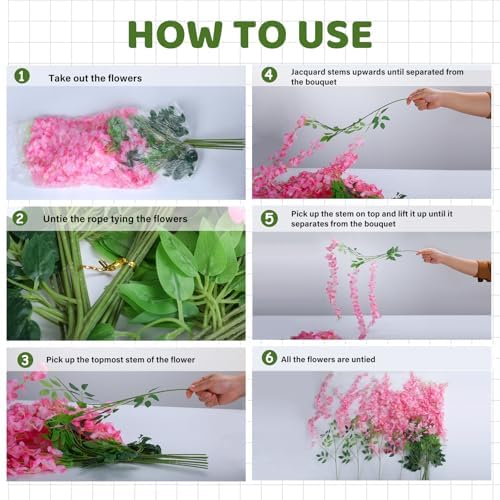 HOW TO USE

1 Take out the flowers

2 Untie the rope tying the flowers

3 Pick up the topmost stem of the flower

4 Jacquard stems upwards until separated from the bouquet

5 Pick up the stem on top and lift it up until it separates from the bouquet

6 All the flowers are untied