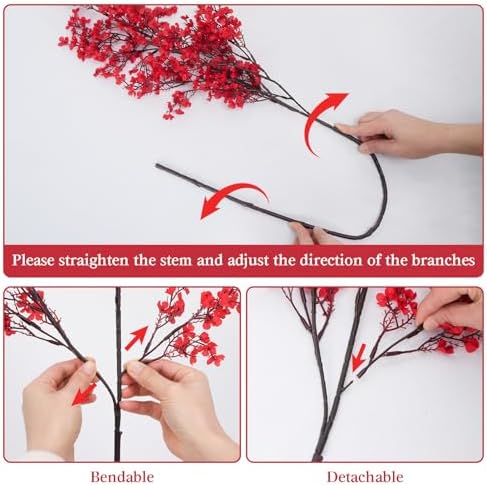 Please straighten the stem and adjust the direction of the branches

Bendable

Detachable