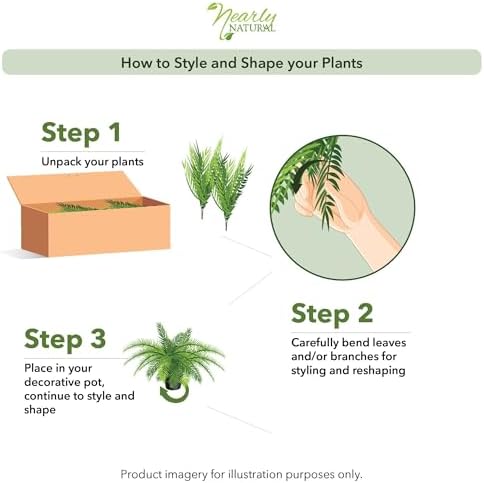 Nearly NATURAL

How to Style and Shape your Plants

Step 1

Unpack your plants

Step 2

Carefully bend leaves and/or branches for styling and reshaping

Step 3

Place in your decorative pot, continue to style and shape

Product imagery for illustration purposes only.